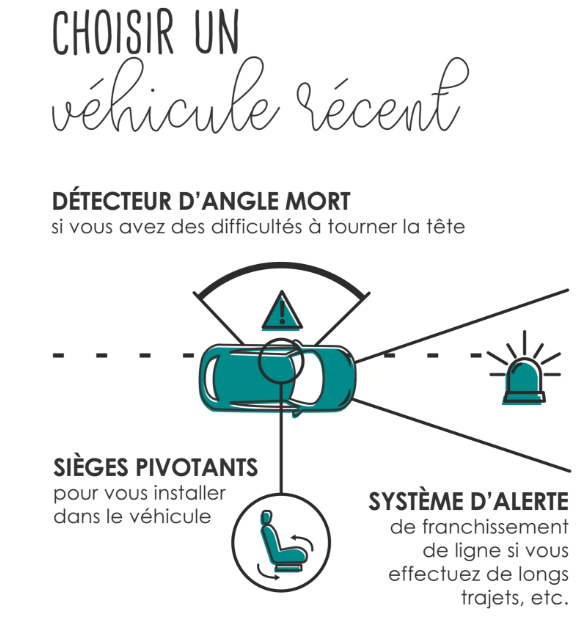 CHOISIR UN
véhicule récent

DÉTECTEUR D'ANGLE MORT
si vous avez des difficultés à tourner la tête

SIÈGES PIVOTANTS
pour vous installer dans le véhicule

SYSTÈME D'ALERTE
de franchissement de ligne si vous effectuez de longs trajets, etc.